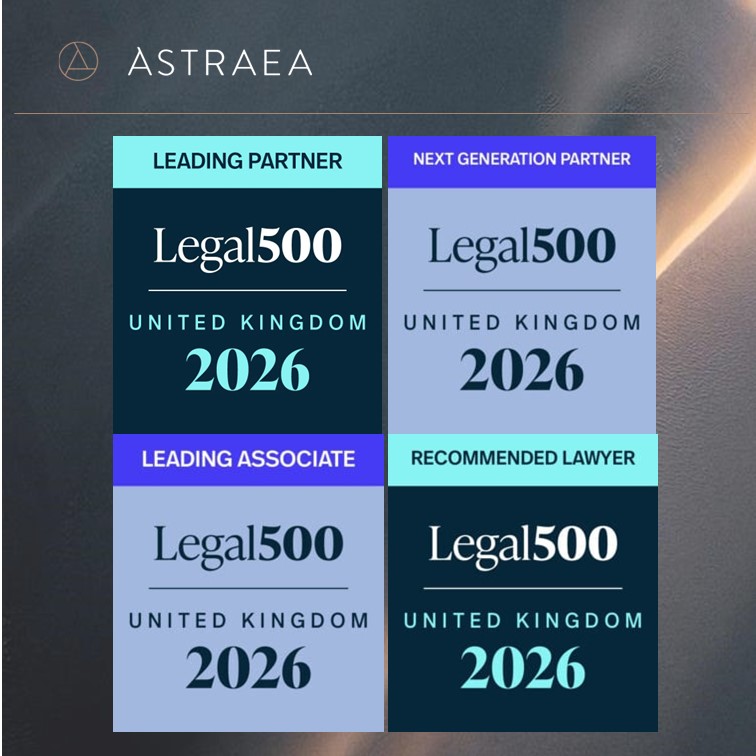 ASTRAEA

LEADING PARTNER

Legal500

UNITED KINGDOM

2026

NEXT GENERATION PARTNER

Legal500

UNITED KINGDOM

2026

LEADING ASSOCIATE

Legal500

UNITED KINGDOM

2026

RECOMMENDED LAWYER

Legal500

UNITED KINGDOM

2026